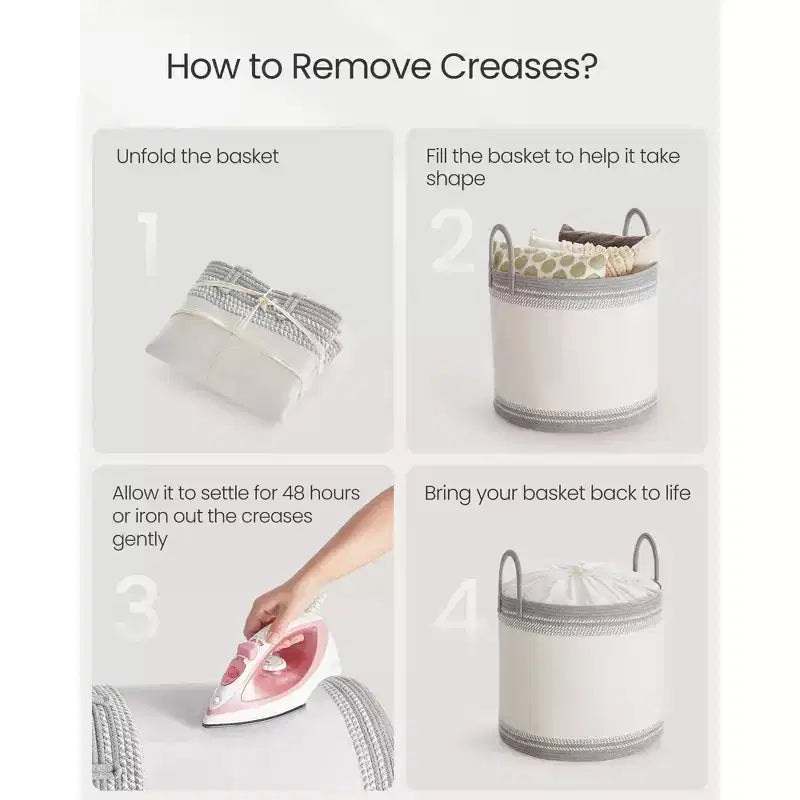 How to Remove Creases?

Unfold the basket

1

Fill the basket to help it take shape

2

Allow it to settle for 48 hours or iron out the creases gently

3

Bring your basket back to life

4